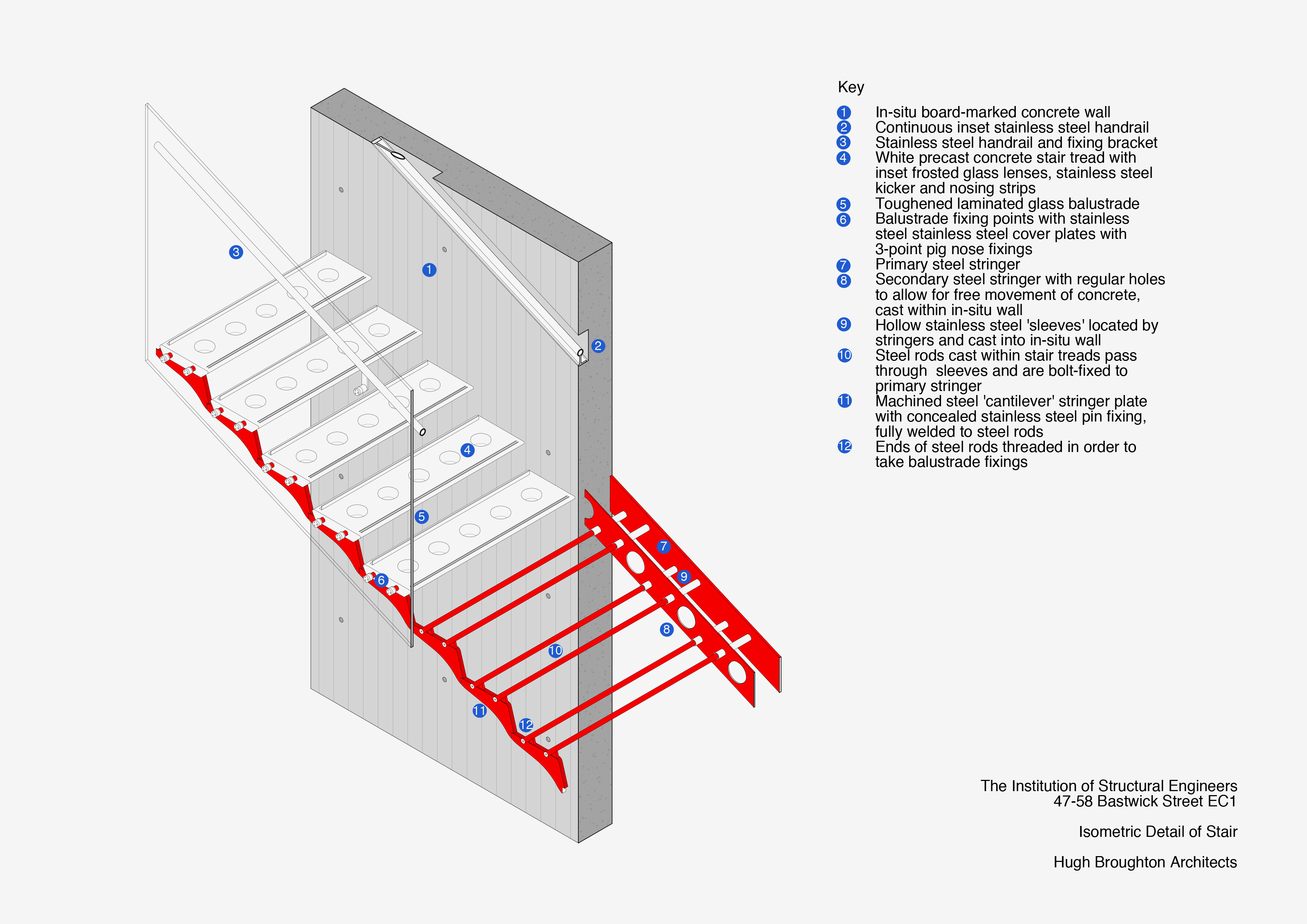 3

1

2

4

5

6

7

9

8

10

11

12

Key

1 In-situ board-marked concrete wall
2 Continuous inset stainless steel handrail
3 Stainless steel handrail and fixing bracket
4 White precast concrete stair tread with inset frosted glass lenses, stainless steel kicker and nosing strips
5 Toughened laminated glass balustrade
6 Balustrade fixing points with stainless steel stainless steel cover plates with 3-point pig nose fixings
7 Primary steel stringer
8 Secondary steel stringer with regular holes to allow for free movement of concrete, cast within in-situ wall
9 Hollow stainless steel 'sleeves' located by stringers and cast into in-situ wall
10 Steel rods cast within stair treads pass through sleeves and are bolt-fixed to primary stringer
11 Machined steel 'cantilever' stringer plate with concealed stainless steel pin fixing, fully welded to steel rods
12 Ends of steel rods threaded in order to take balustrade fixings

The Institution of Structural Engineers
47-58 Bastwick Street EC1

Isometric Detail of Stair

Hugh Broughton Architects